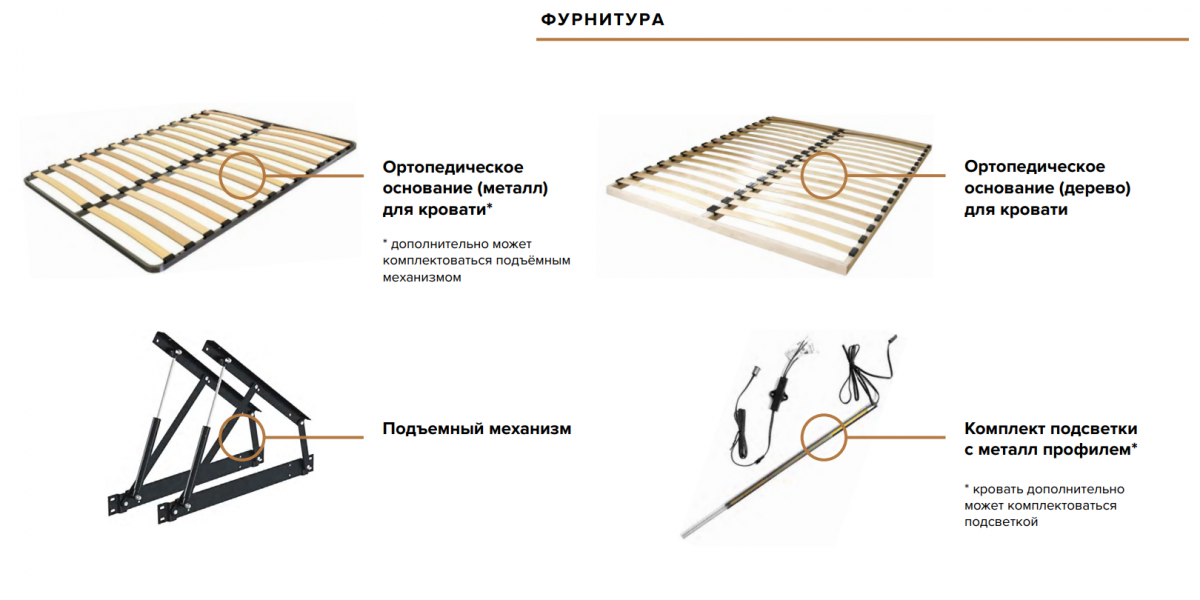 ФУРНИТУРА

Ортопедическое основание (металл) для кровати*

* дополнительно может комплектоваться подъёмным механизмом

Ортопедическое основание (дерево) для кровати

Подъемный механизм

Комплект подсветки с металл профилем*

* кровать дополнительно может комплектоваться подсветкой